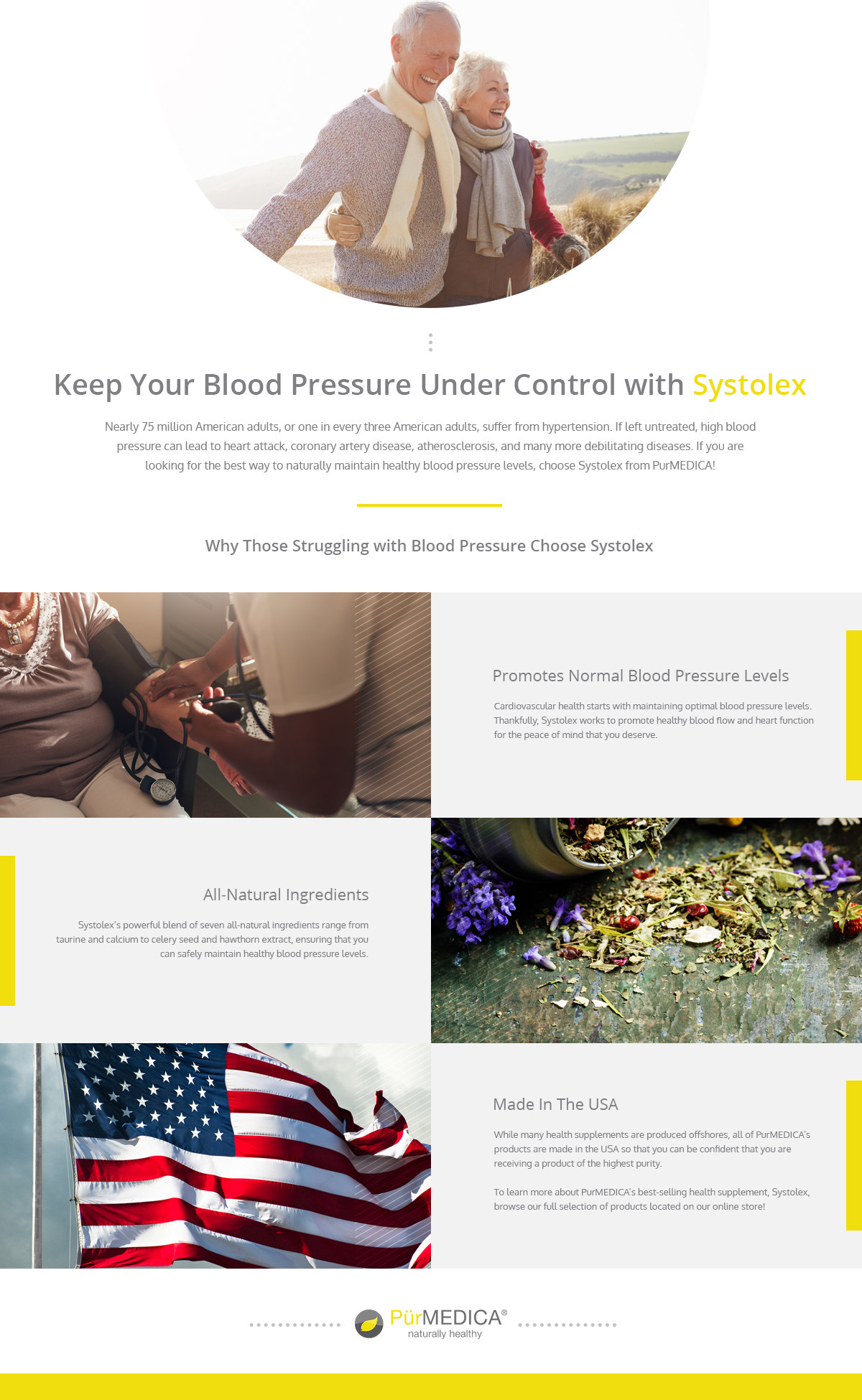 Keep Your Blood Pressure Under Control with Systolex

Nearly 75 million American adults, or one in every three American adults, suffer from hypertension. If left untreated, high blood pressure can lead to heart attack, coronary artery disease, atherosclerosis, and many more debilitating diseases. If you are looking for the best way to naturally maintain healthy blood pressure levels, choose Systolex from PurMEDICA!

Why Those Struggling with Blood Pressure Choose Systolex

Promotes Normal Blood Pressure Levels

Cardiovascular health starts with maintaining optimal blood pressure levels. Thankfully, Systolex works to promote healthy blood flow and heart function for the peace of mind that you deserve.

All-Natural Ingredients

Systolex's powerful blend of seven all-natural ingredients range from taurine and calcium to celery seed and hawthorn extract, ensuring that you can safely maintain healthy blood pressure levels.

Made In The USA

While many health supplements are produced offshores, all of PurMEDICA's products are made in the USA so that you can be confident that you are receiving a product of the highest purity.

To learn more about PurMEDICA's best-selling health supplement, Systolex, browse our full selection of products located on our online store!

PürMEDICA®
naturally healthy